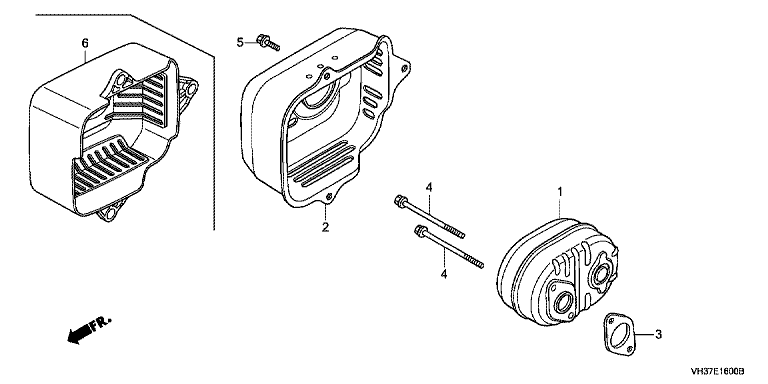 6
5
2
4
4
1
3
FR.
VH37E1600B