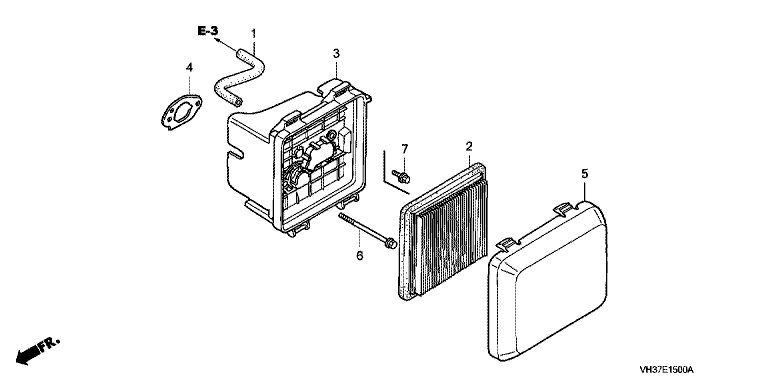 E-3
1
3
4
7
2
5
6
FR.
VH37E1500A