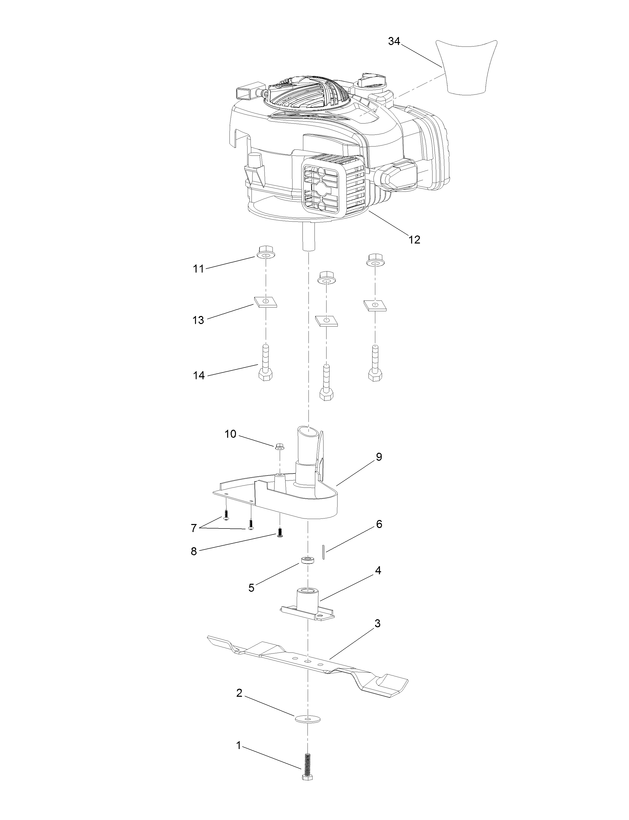 34

12

11

13

14

10

9

7

8

6

5

4

3

2

1