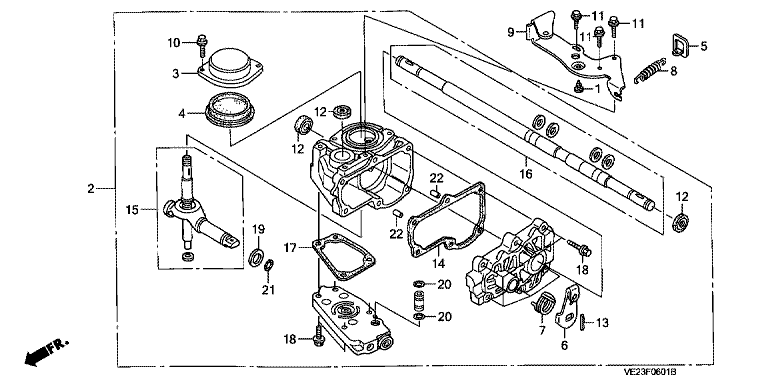 10
3
4
2
15
19
21
12
12
17
18
22
22
14
20
20
9
11
11
11
5
8
1
16
12
18
7
6
13
FR.
VE23F0601B