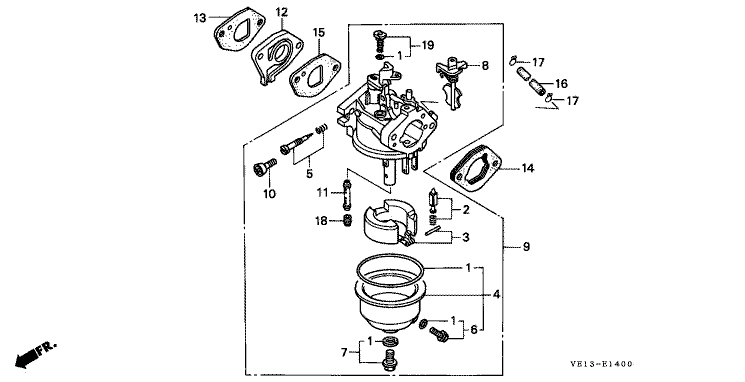 13
12
15
19
1
8
17
16
17
5
10
14
11
2
18
3
9
1
4
1
6
1
7
FR.
VE13-E1400