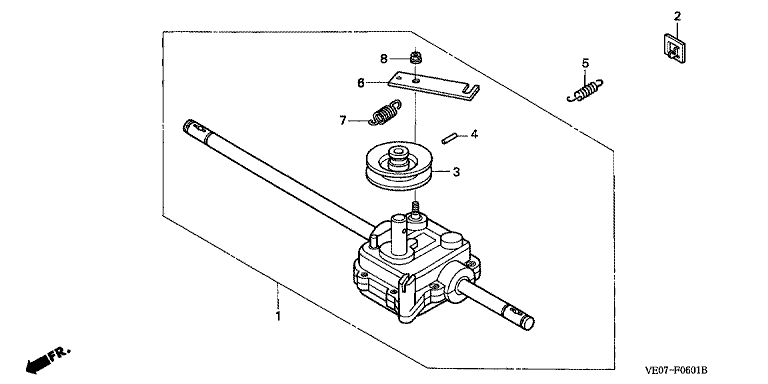 2
8
5
6
7
4
3
1
FR.
VE07-F0601B