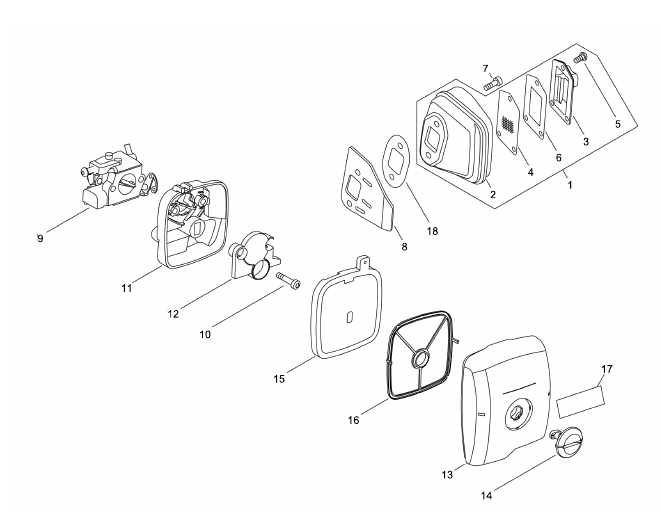 7
5
3
6
4
2
1
18
8
9
11
12
10
15
16
17
13
14