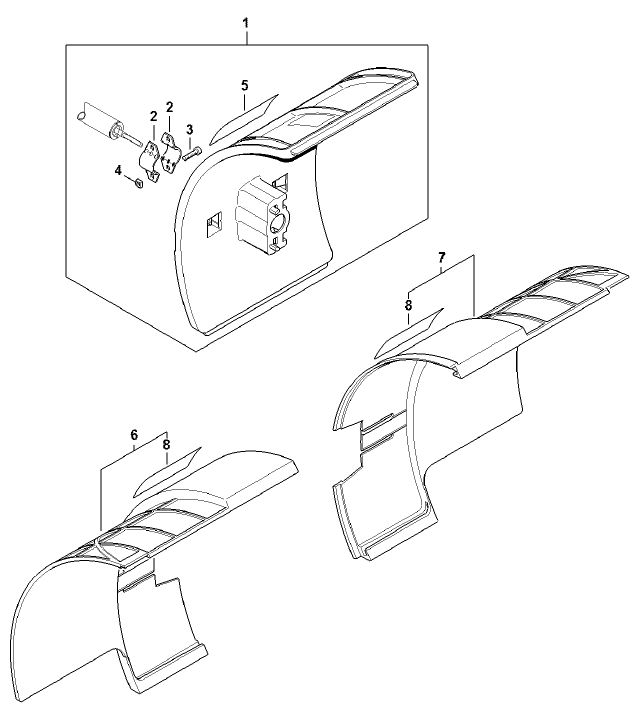 1
5
2
2
3
4
7
8
6
8