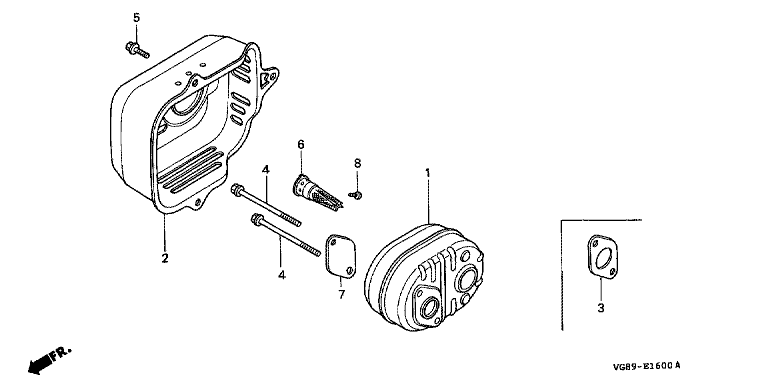 5
6
8
4
1
2
4
7
3
FR.
VG89-E1600 A