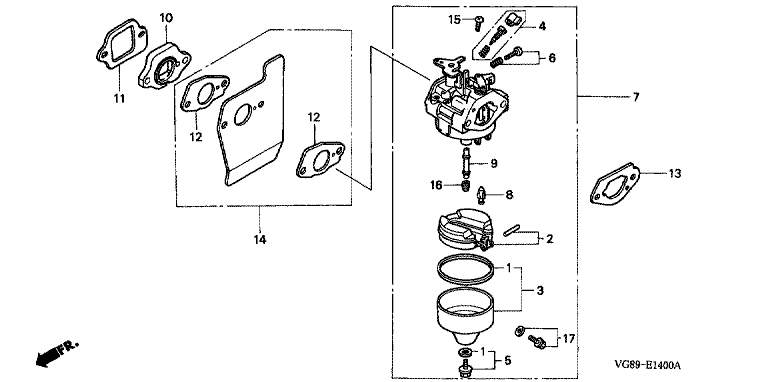 10
11
12
12
14
15
4
6
7
9
16
8
13
2
1
3
17
1
5
FR.
VG89-E1400A