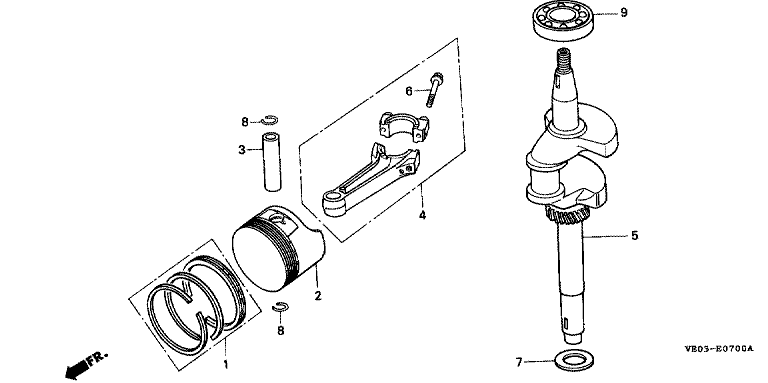 9
6
8
3
4
5
2
8
1
FR.
7
VE03-E0700A