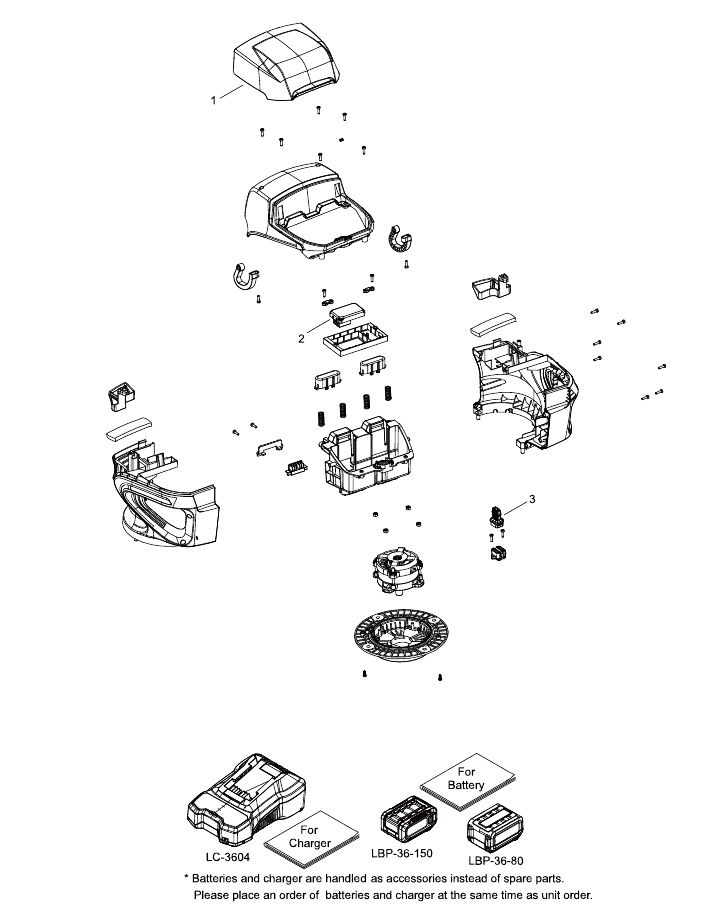 1

2

3

For Battery

For Charger

LC-3604

LBP-36-150

LBP-36-80

* Batteries and charger are handled as accessories instead of spare parts. Please place an order of batteries and charger at the same time as unit order.