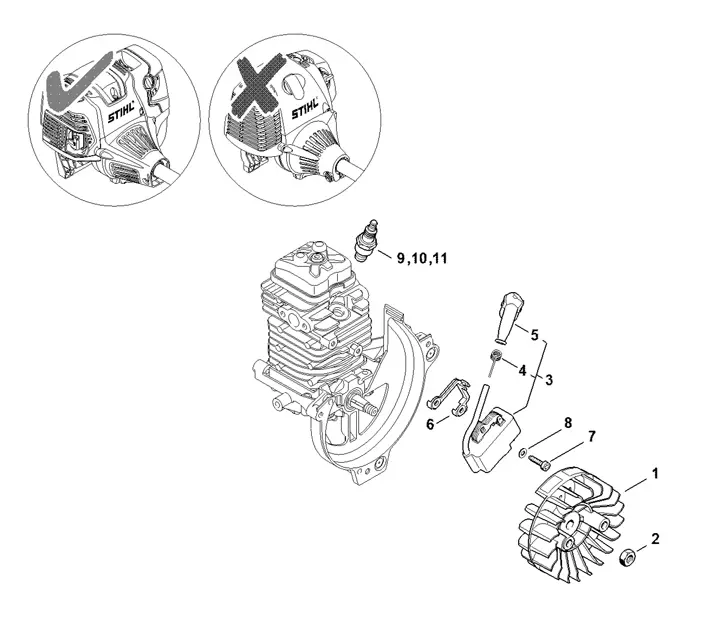 STIHL
STIHL
9,10,11
5
4
3
6
8
7
1
2