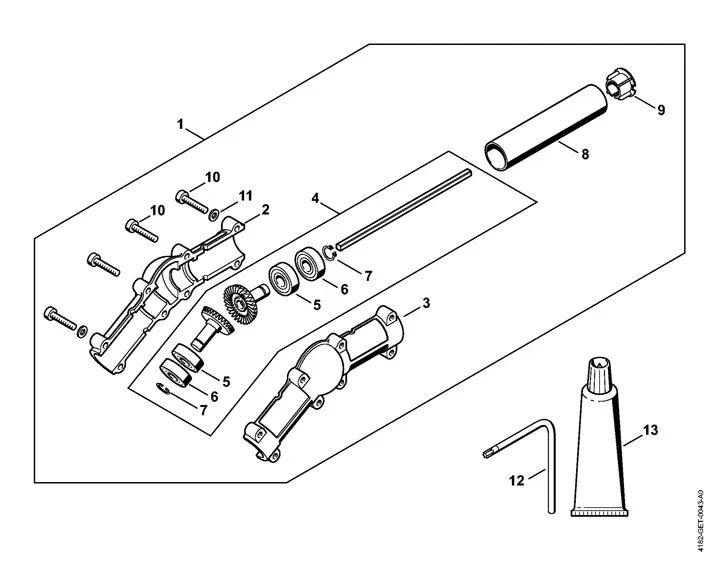 1
10
11
2
10
4
9
8
7
6
5
3
5
6
7
13
12
4182-GET-0043-A0