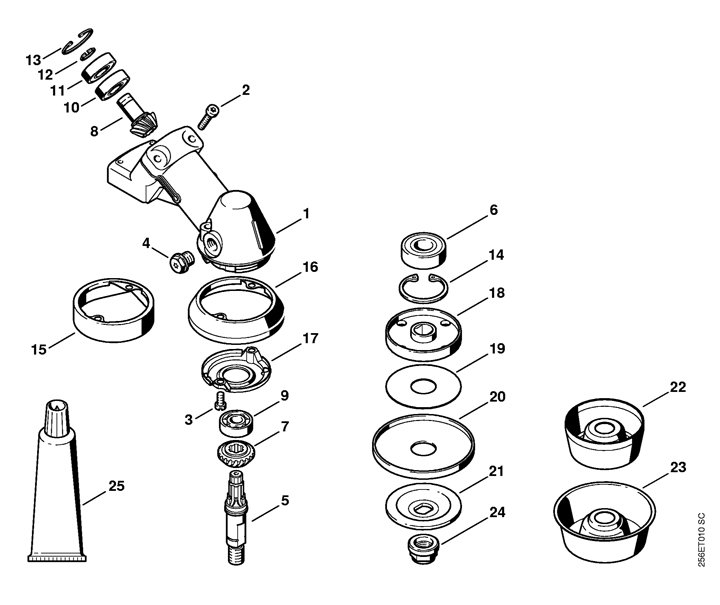 13
12
11
10
8
2
1
4
16
15
17
3
9
7
5
25
6
14
18
19
20
21
24
22
23
256ET010 SC