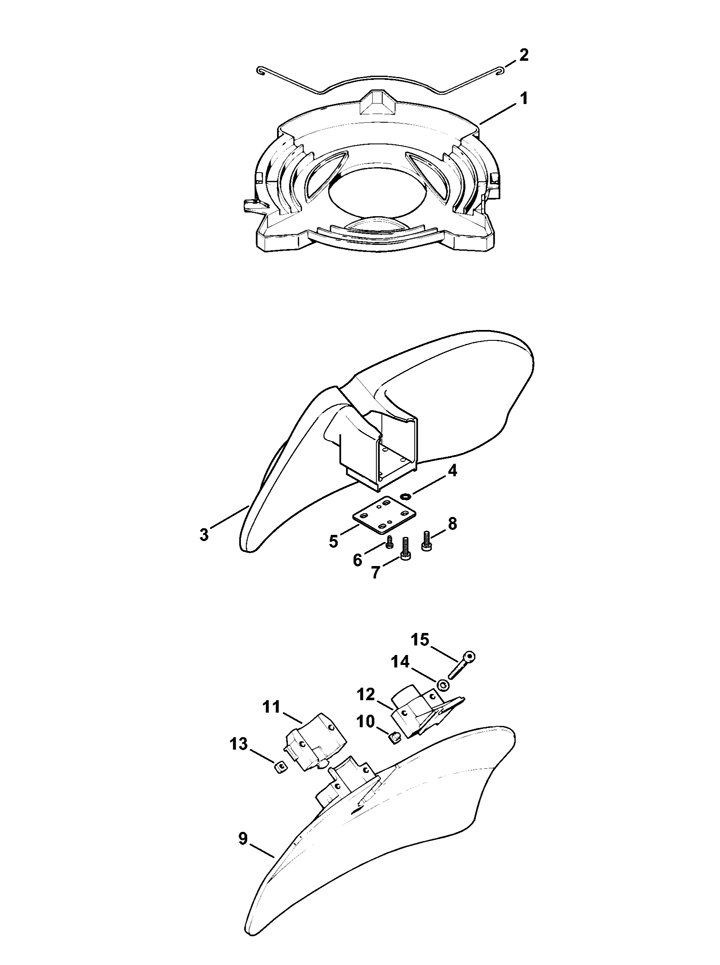 2
1
4
3
5
8
6
7
15
14
12
11
10
13
9