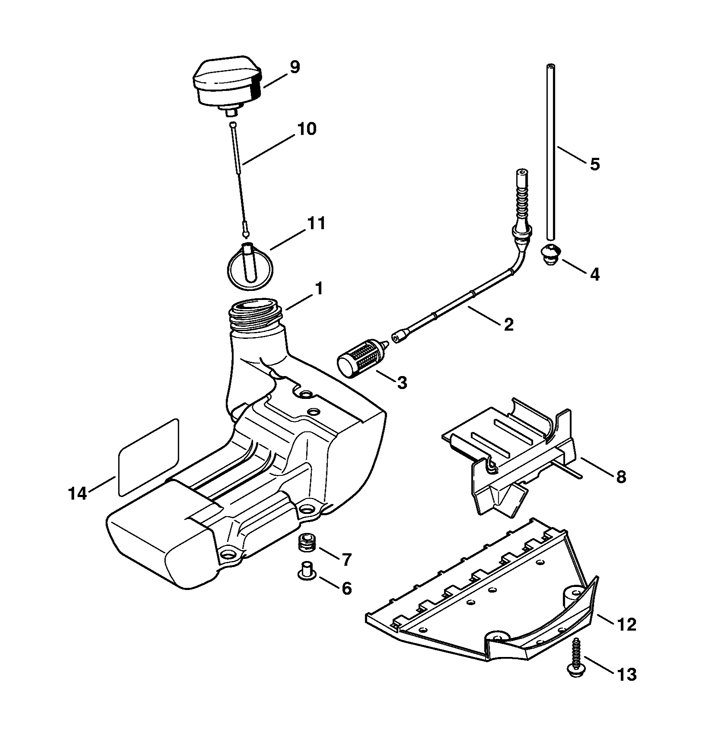 9
10
5
11
4
1
2
3
8
14
7
6
12
13