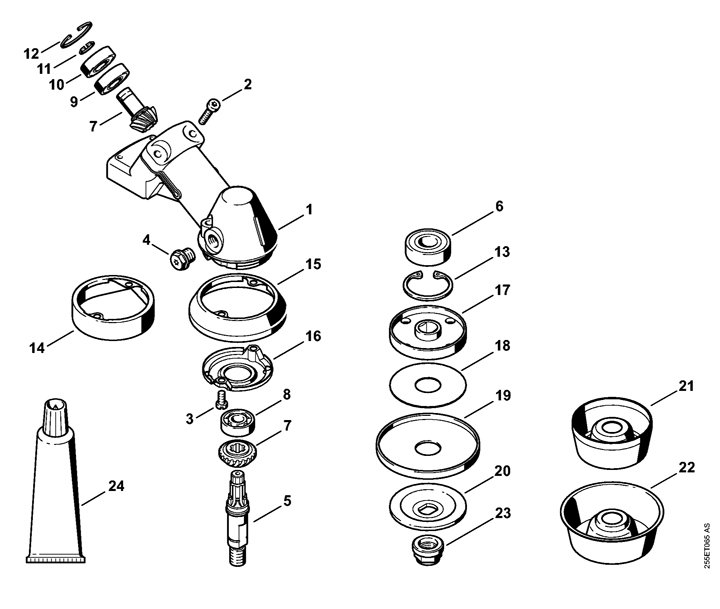 12
11
10
9
7
2
1
4
15
14
16
3
8
7
5
24
6
13
17
18
19
20
23
21
22
255ET065 AS