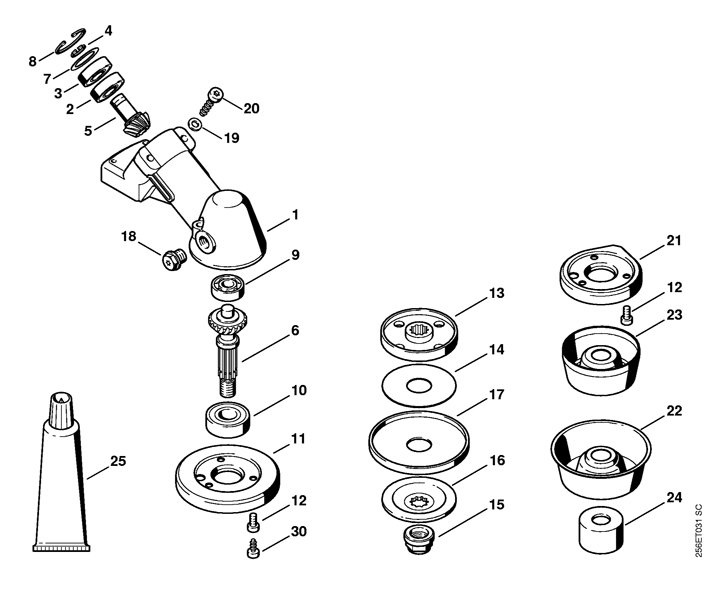 4
8
7
3
2
5
20
19
1
18
9
6
10
11
12
30
25
13
14
17
16
15
21
12
23
22
24
256ET031 SC