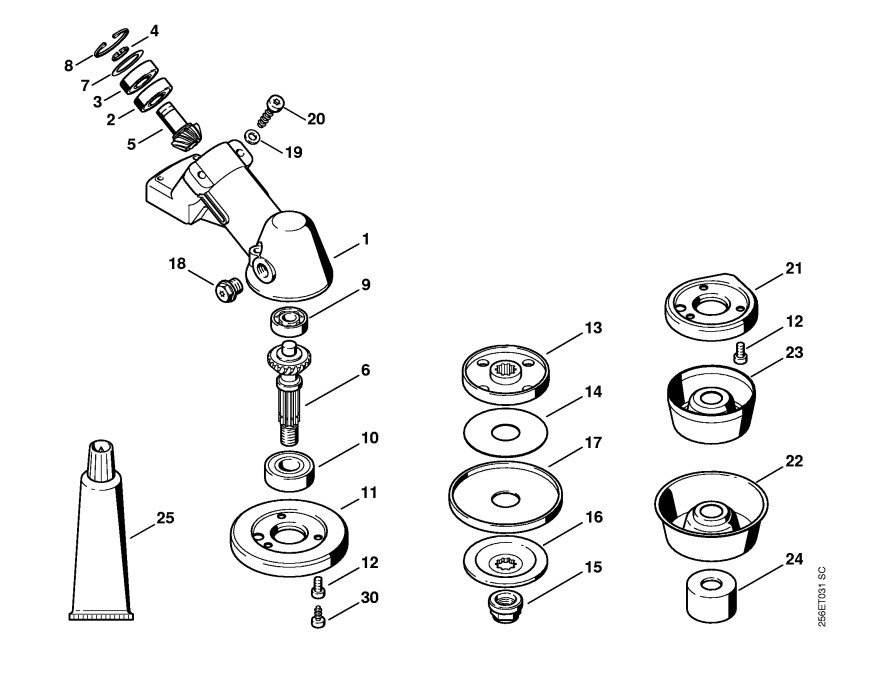 4
8
7
3
2
5
20
19
1
18
9
6
10
11
12
30
25
13
14
17
16
15
21
12
23
22
24
256ET031 SC