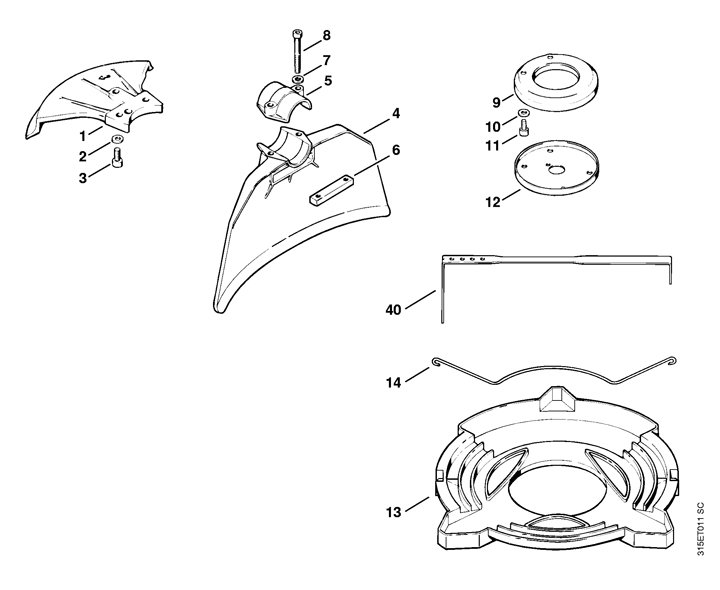 1
2
3
8
7
5
4
6
9
10
11
12
40
14
13
315ET011 SC