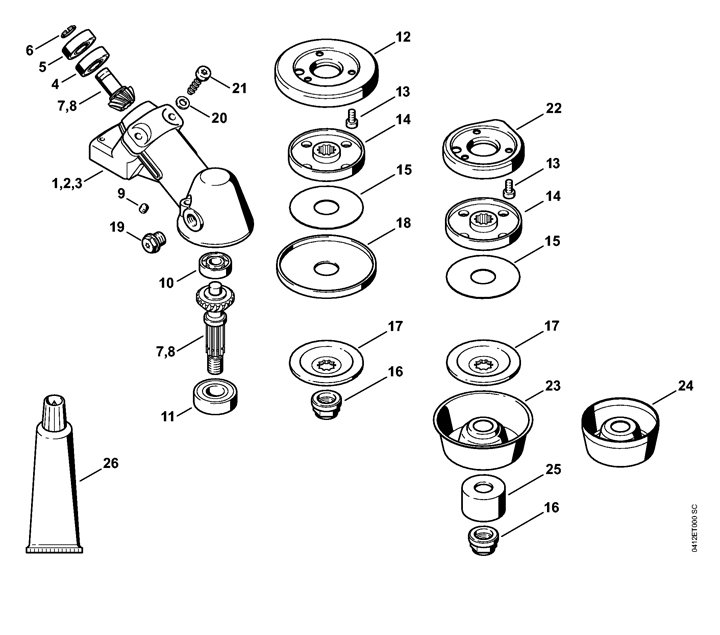 6
5
4
7,8
21
20
1,2,3
9
19
10
7,8
11
26
12
13
14
15
18
17
16
22
13
14
15
17
23
24
25
16
0412ET000 SC