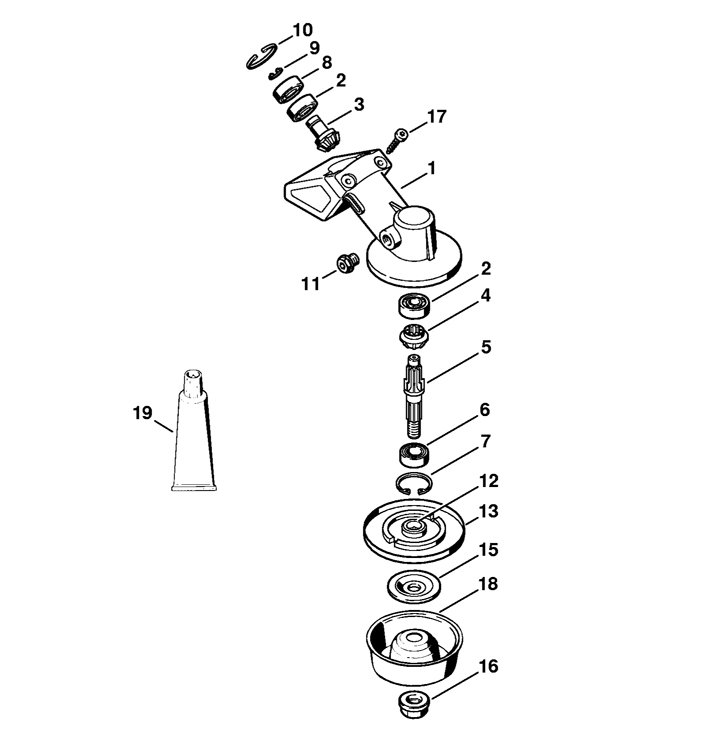 10
9
8
2
3
17
1
11
2
4
5
19
6
7
12
13
15
18
16