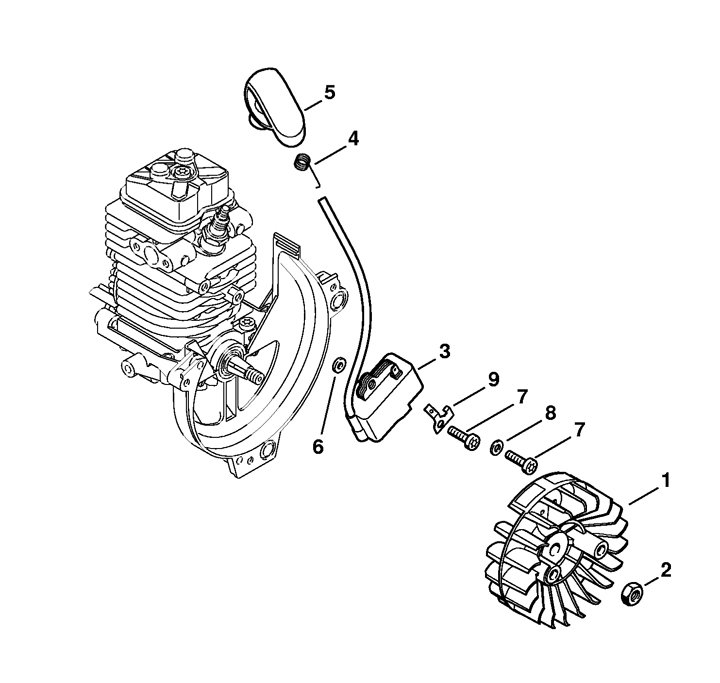 5
4
3
9
7
8
7
6
1
2