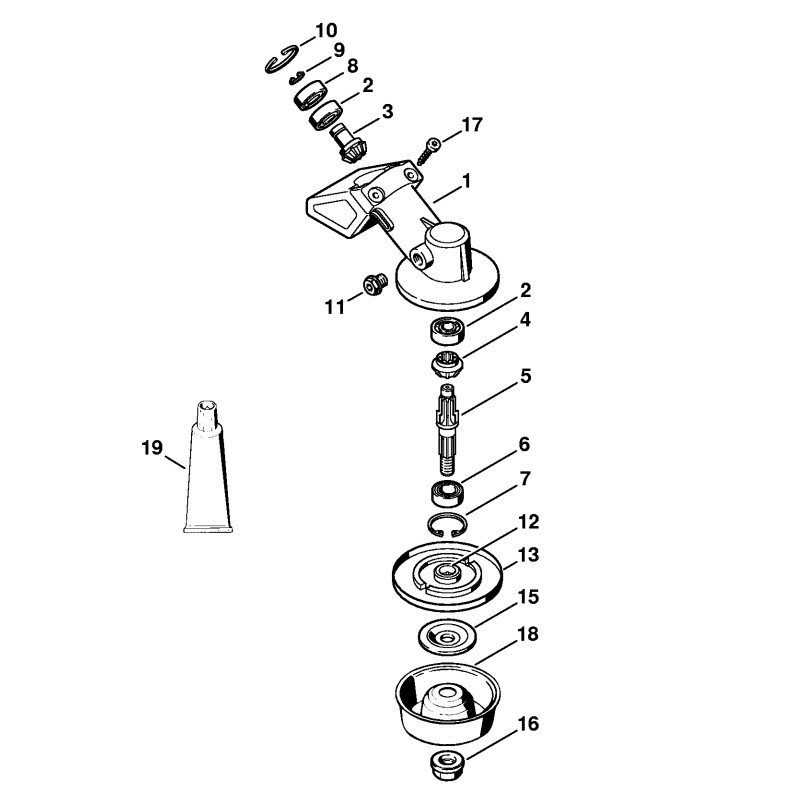 10
9
8
2
3
17
1
11
2
4
5
19
6
7
12
13
15
18
16