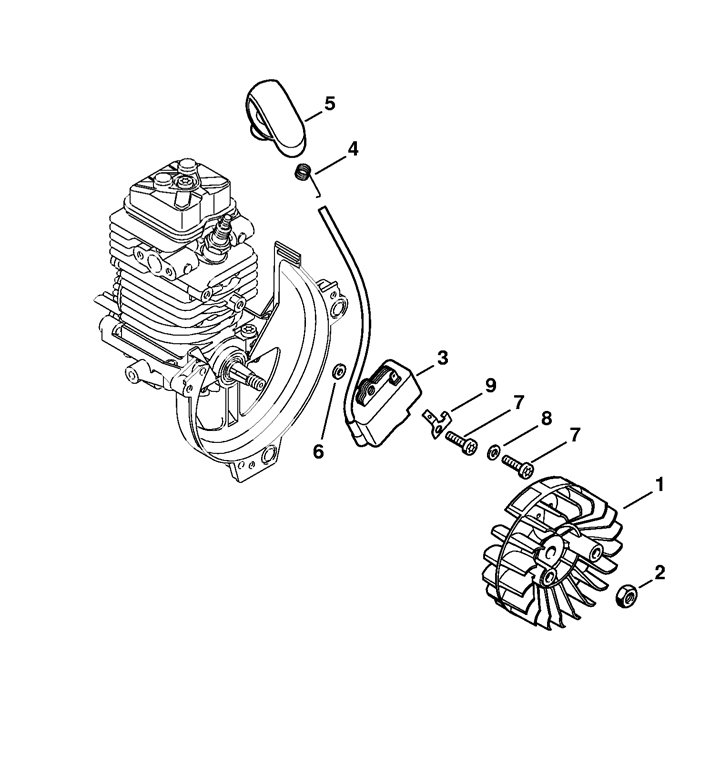 5
4
3
9
7
8
7
6
1
2