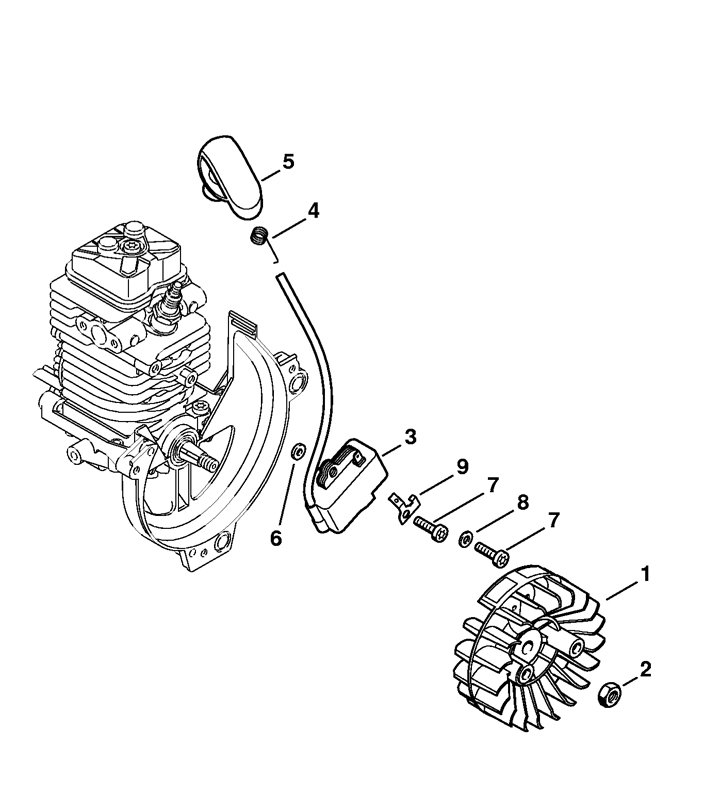 5
4
3
9
7
8
7
6
1
2