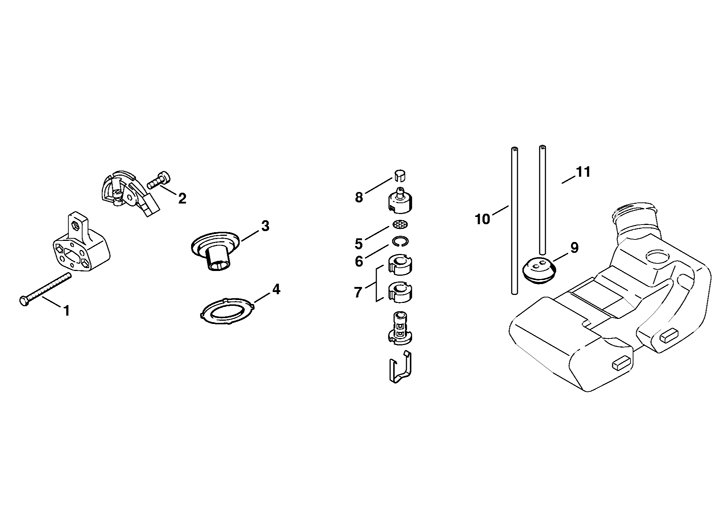 2
3
1
4
8
5
6
7
11
10
9