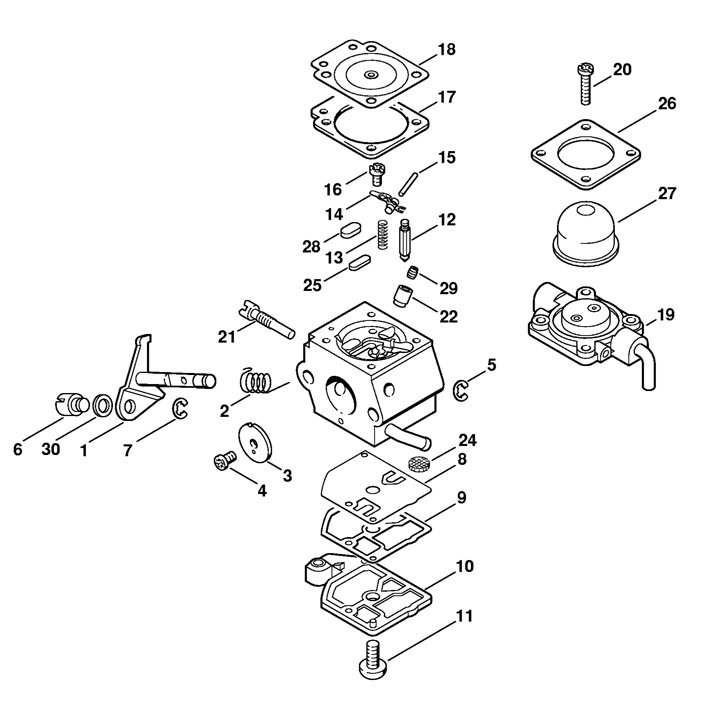 18
20
17
26
15
16
14
27
12
28
13
25
29
22
19
21
5
2
6
30
1
7
24
8
3
4
9
10
11