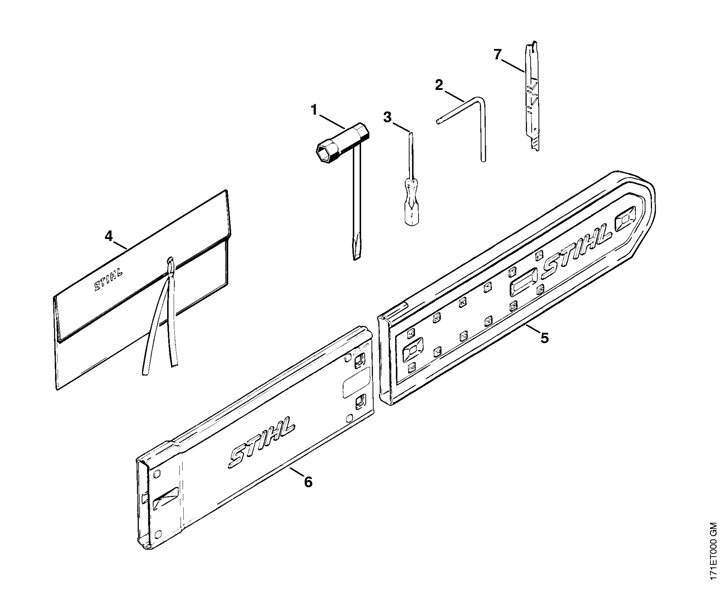 7
2
1
3
4
STIHL
STIHL
5
STIHL
6
171ET000 GM