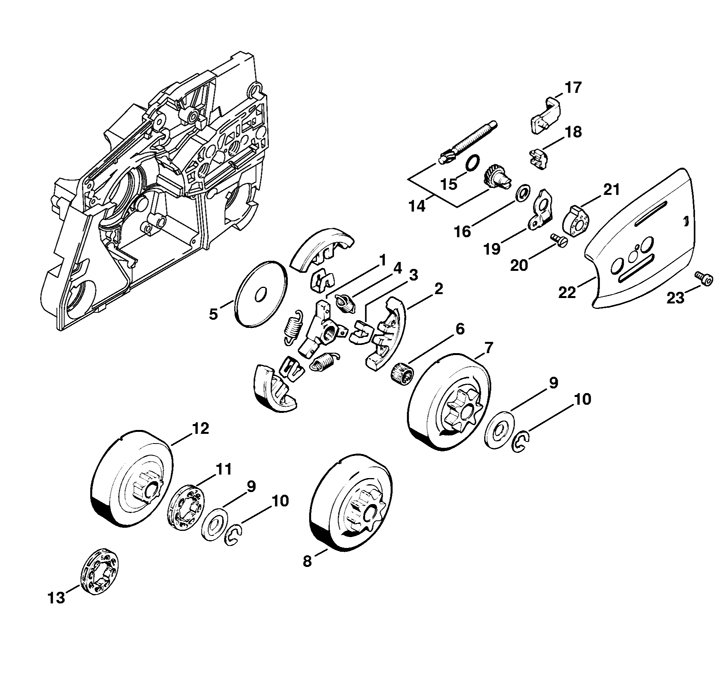 17
18
15
14
16
21
19
20
22
23
1
4
3
2
5
6
7
9
10
12
11
9
10
8
13