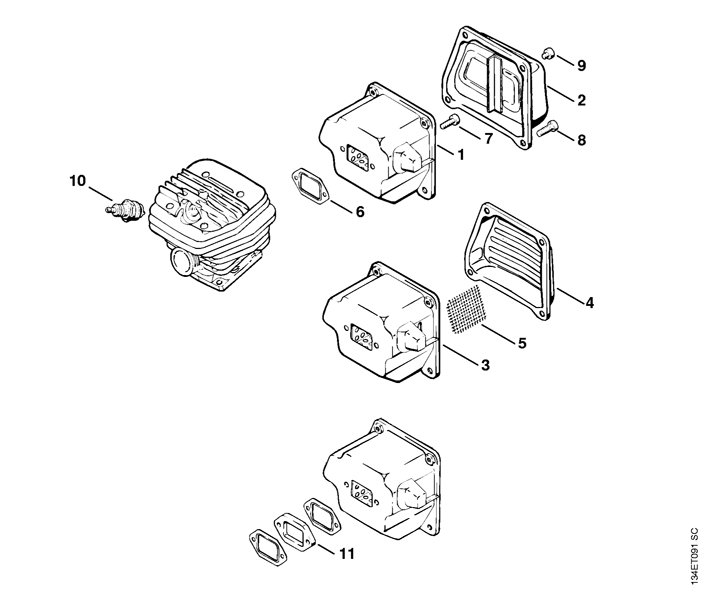 9
2
7
8
1
10
6
4
5
3
11
134ET091 SC