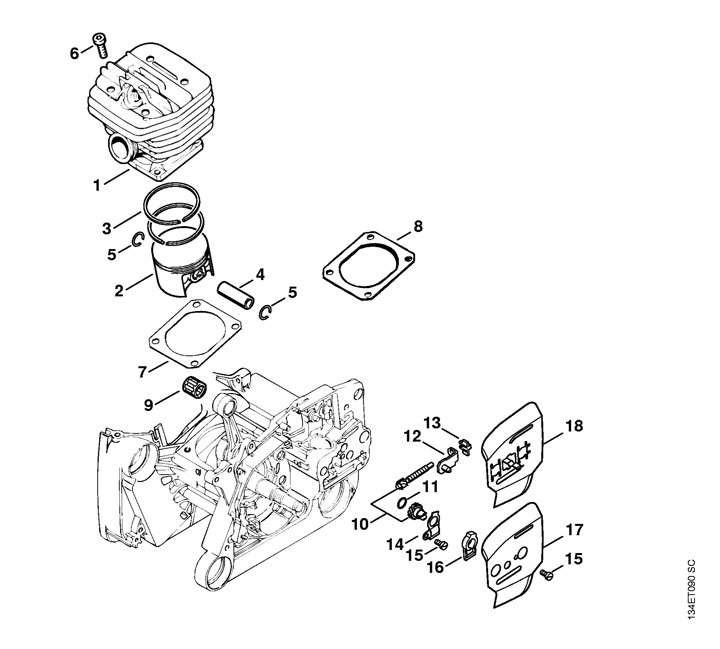 6
1
3
5
2
4
5
8
7
9
13
12
18
11
10
14
15
16
17
15
134ET090 SC