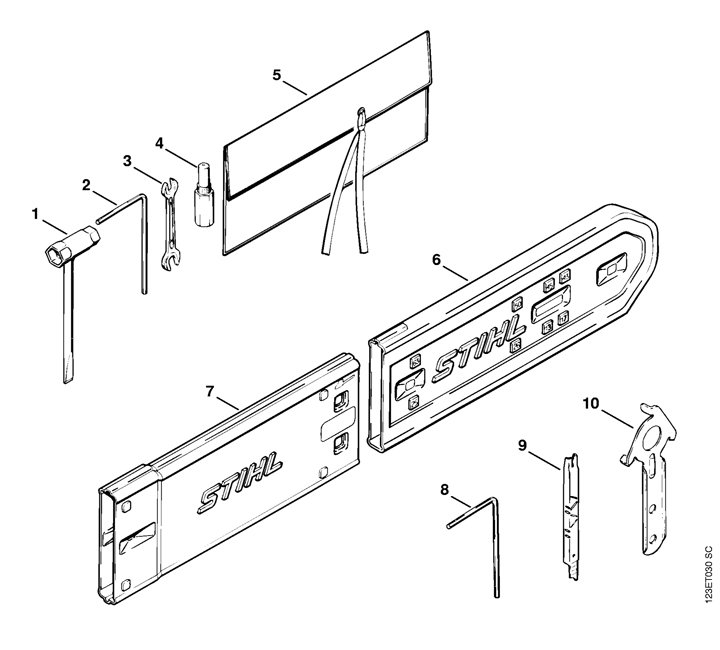 5
4
3
2
1
6
STIHL
7
STIHL
10
9
8
123ET030 SC