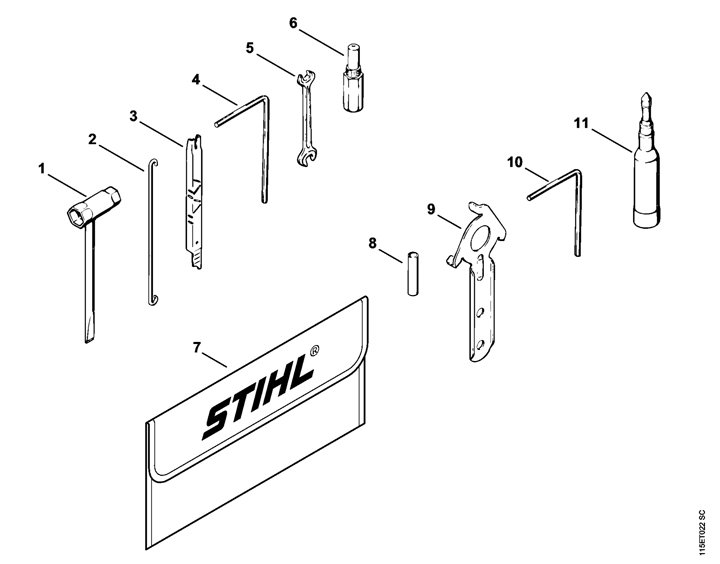 6
5
4
3
2
1
11
10
9
8
7
STIHL®
115ET022 SC