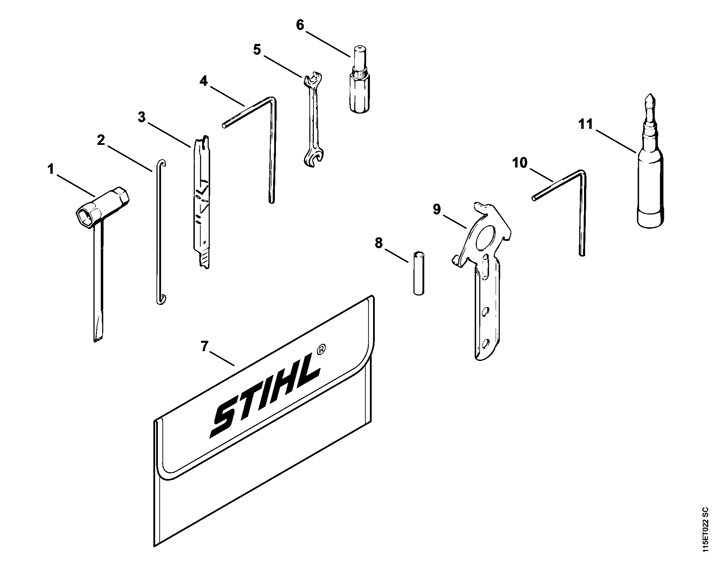 6
5
4
3
2
1
11
10
9
8
7
STIHL®
115ET022 SC