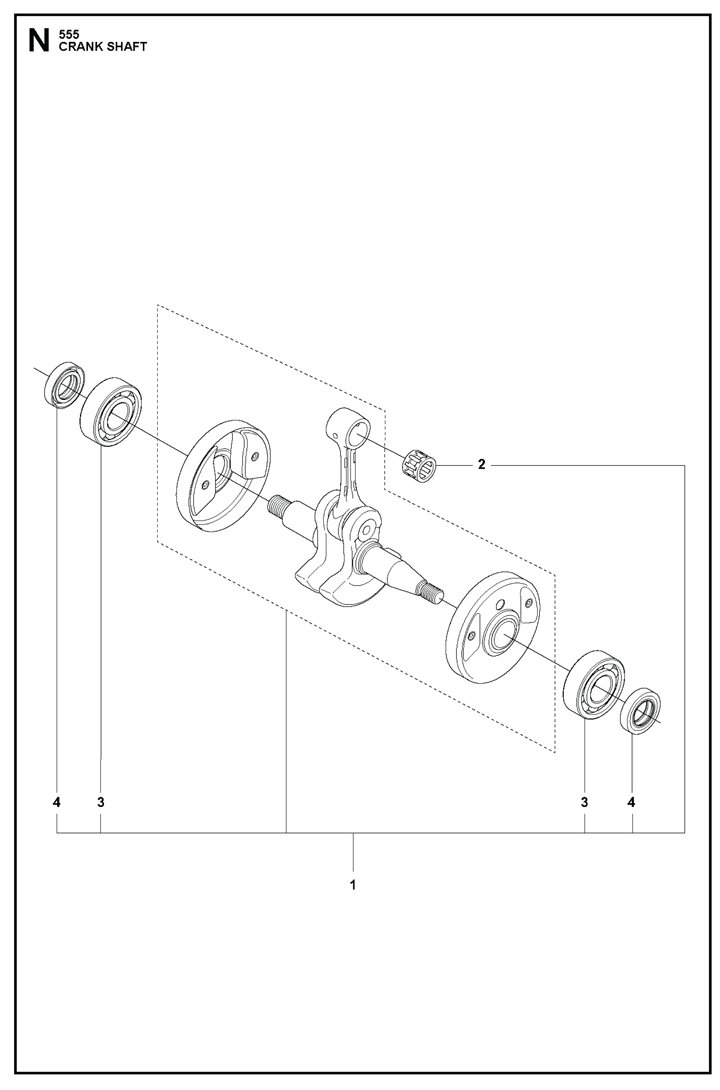 N 555
CRANK SHAFT

2

4 3 3 4

1