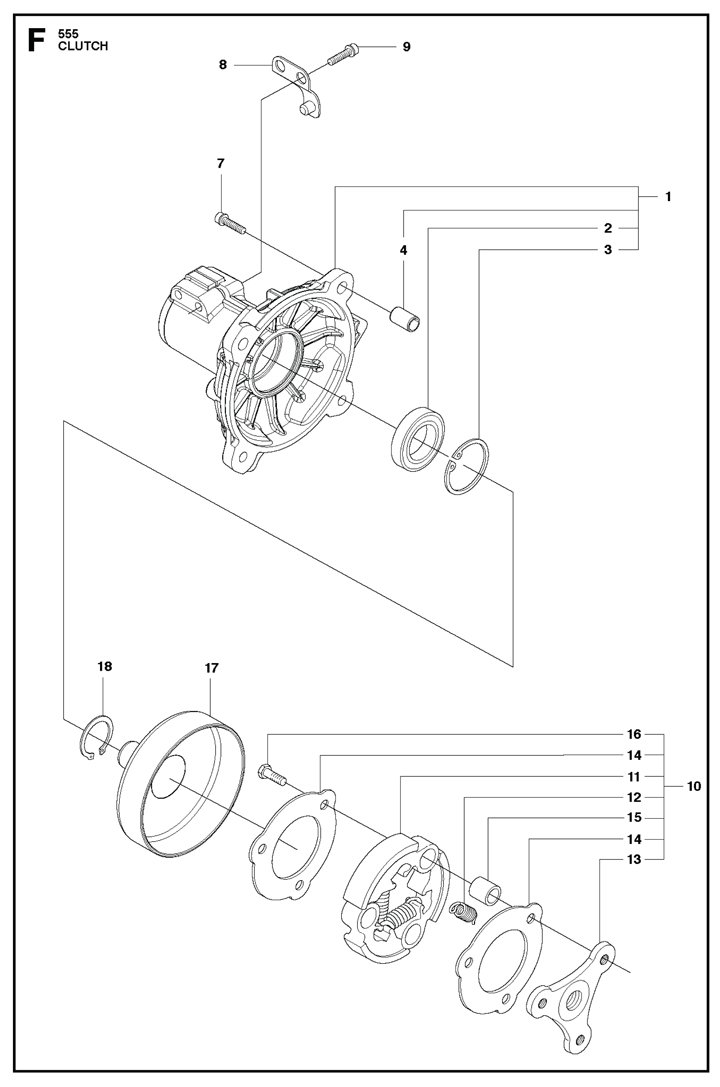 F
555
CLUTCH

8
9
7
1
4
2
3
18
17
16
14
11
12
15
14
13
10