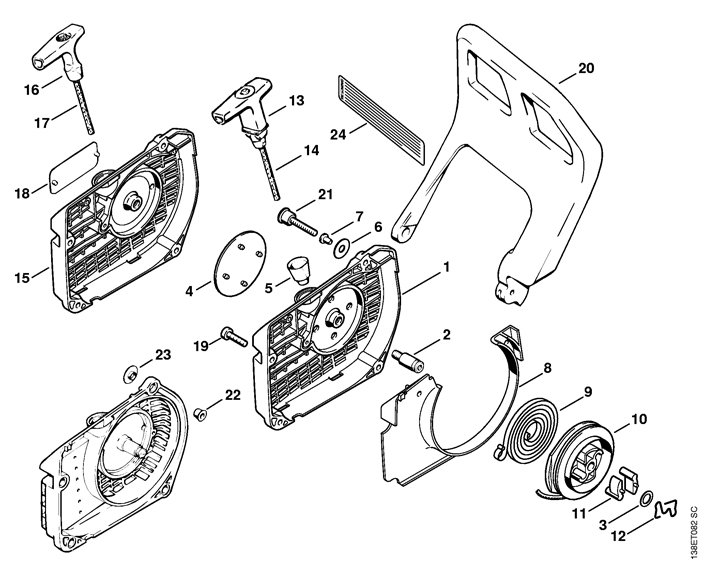 16
17
18
15
13
14
24
20
21
7
6
4
5
1
19
2
23
22
8
9
10
11
3
12
138ET082 SC