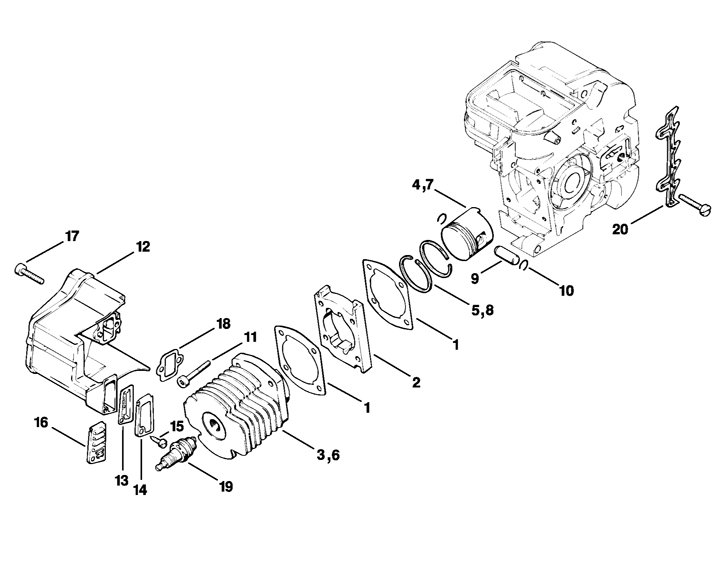 4,7
20
17
12
9
10
5,8
1
18
11
2
1
16
15
3,6
13
14
19