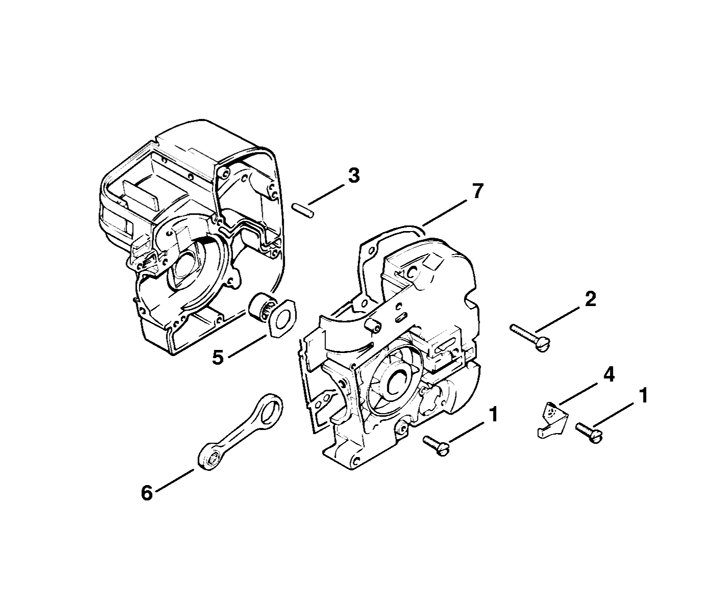 3
7
2
5
4
1
1
6