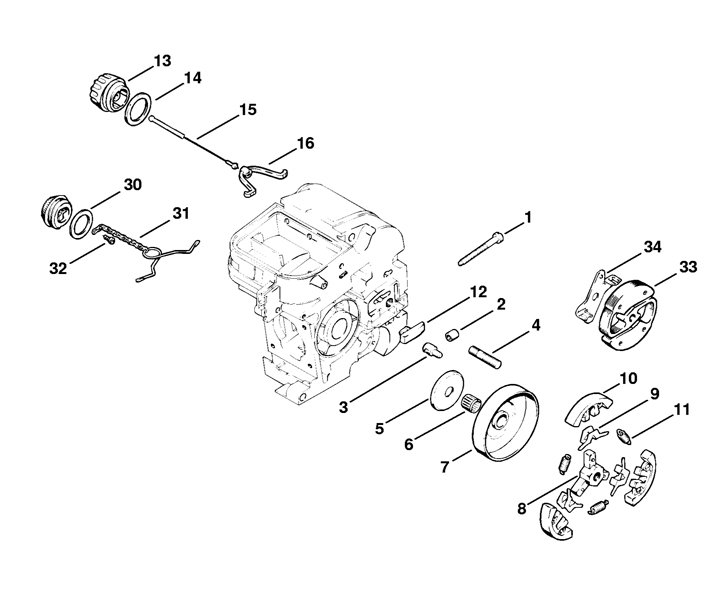 13
14
15
16
30
31
32
1
34
33
12
2
4
3
5
6
7
10
9
11
8