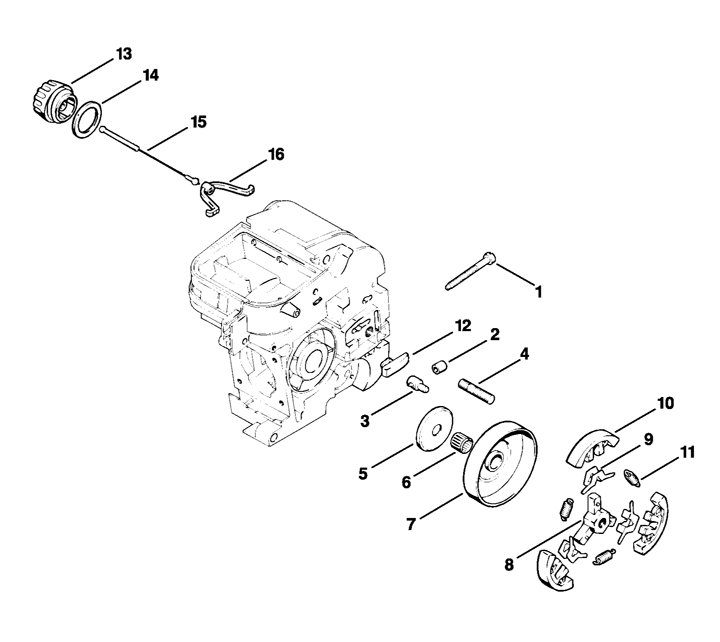 13
14
15
16
1
12
2
4
3
10
9
11
5
6
7
8