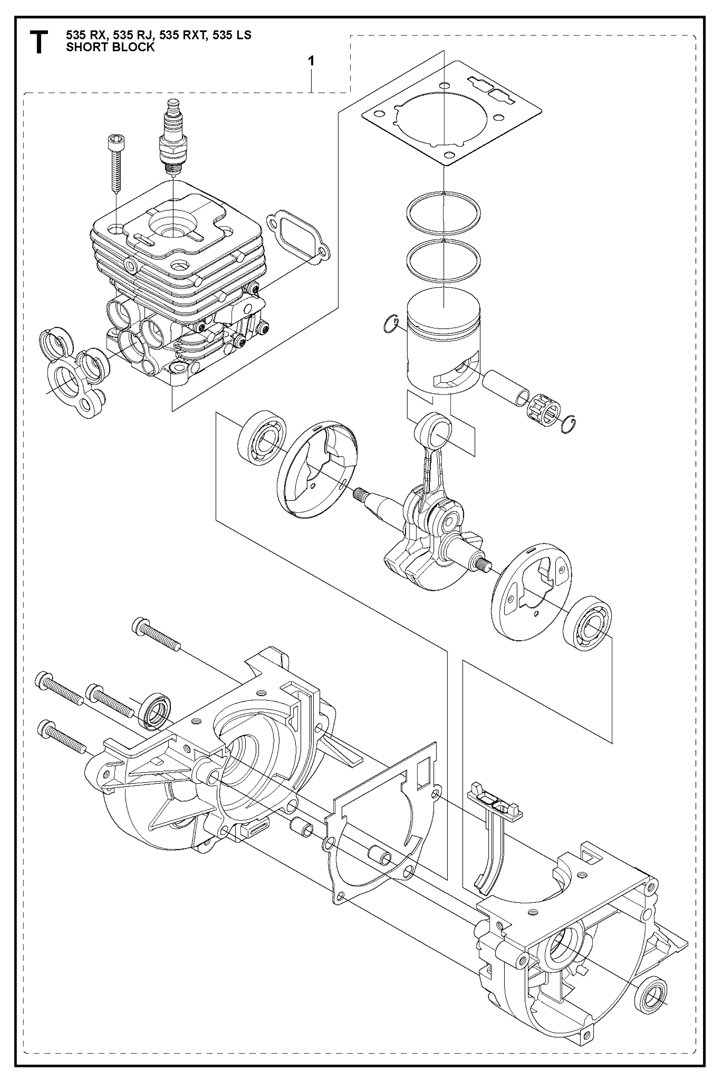 T
535 RX, 535 RJ, 535 RXT, 535 LS
SHORT BLOCK

1