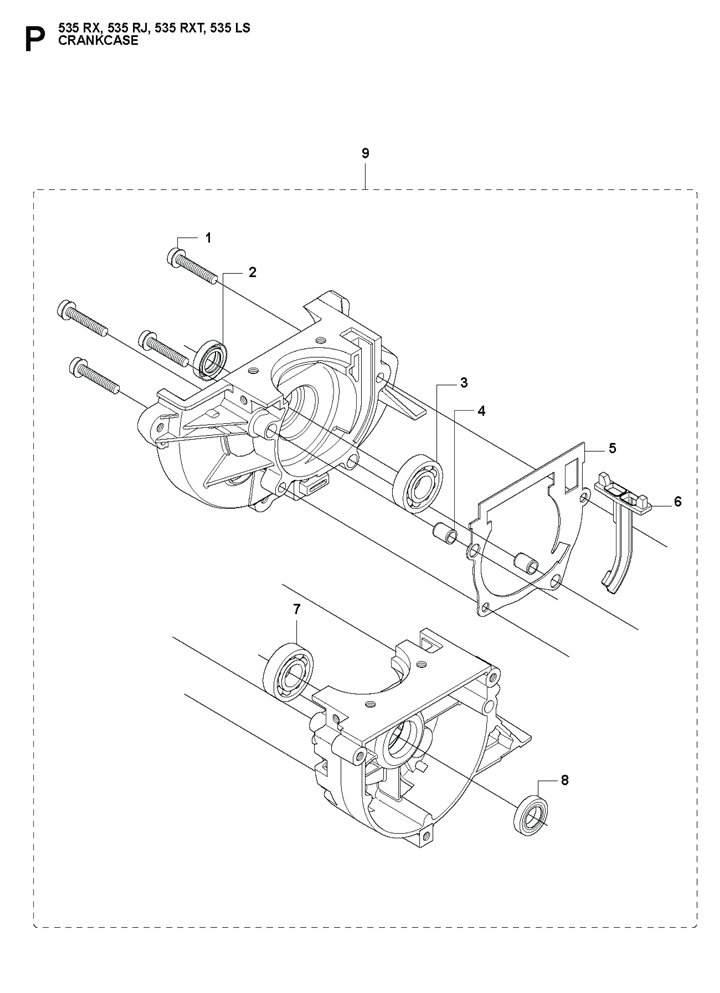 P 535 RX, 535 RJ, 535 RXT, 535 LS
CRANKCASE

9

1

2

3

4

5

6

7

8