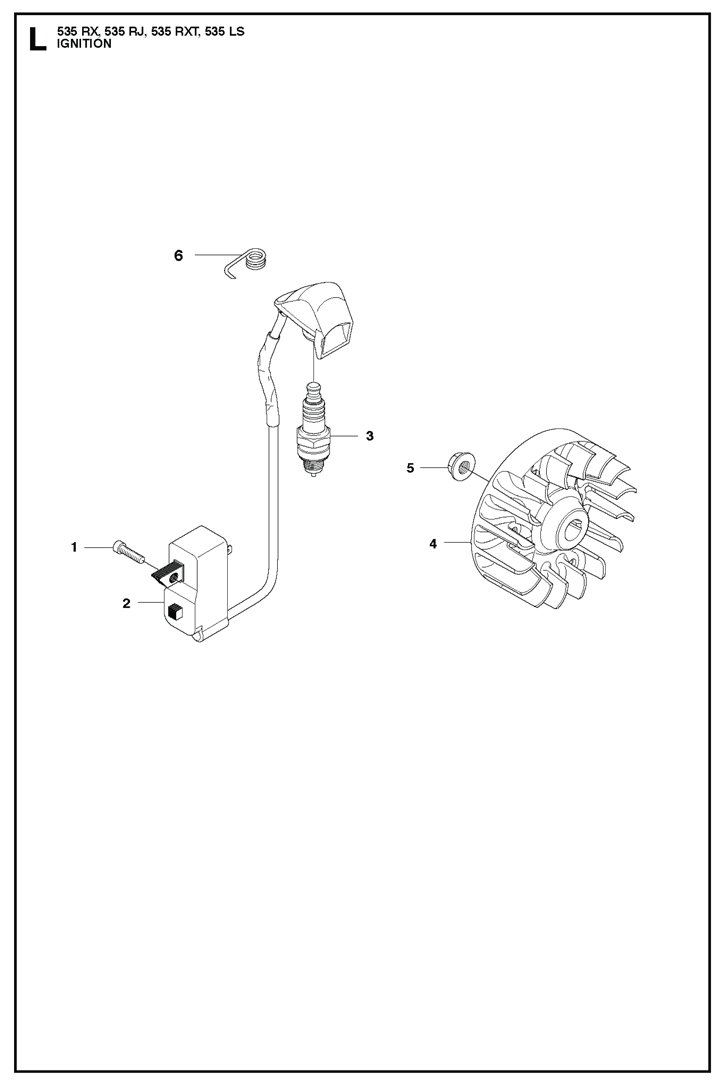 L 535 RX, 535 RJ, 535 RXT, 535 LS
IGNITION

6

3

5

4

1

2