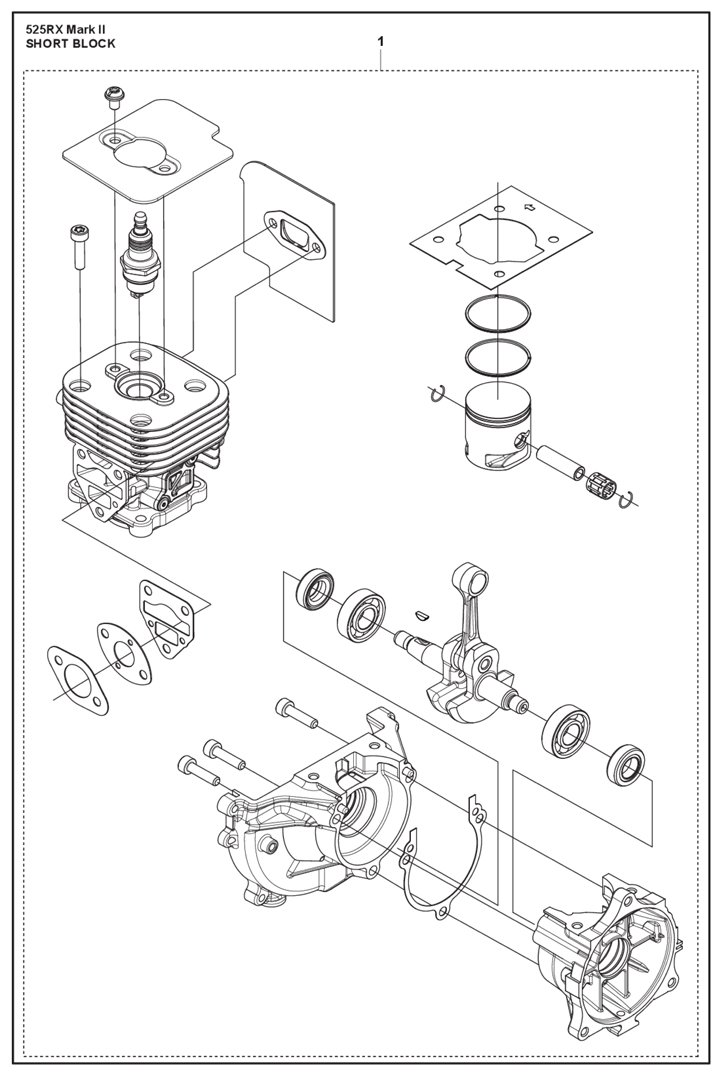 525RX Mark II
SHORT BLOCK

1