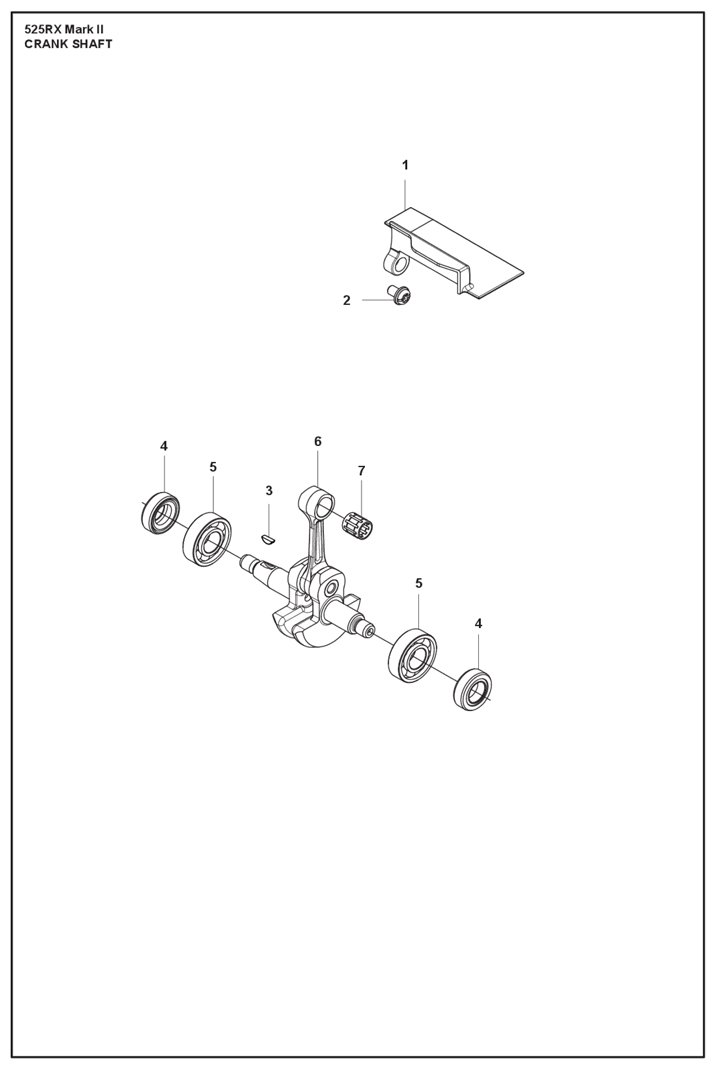 525RX Mark II
CRANK SHAFT

1

2

4

5

3

6

7

5

4