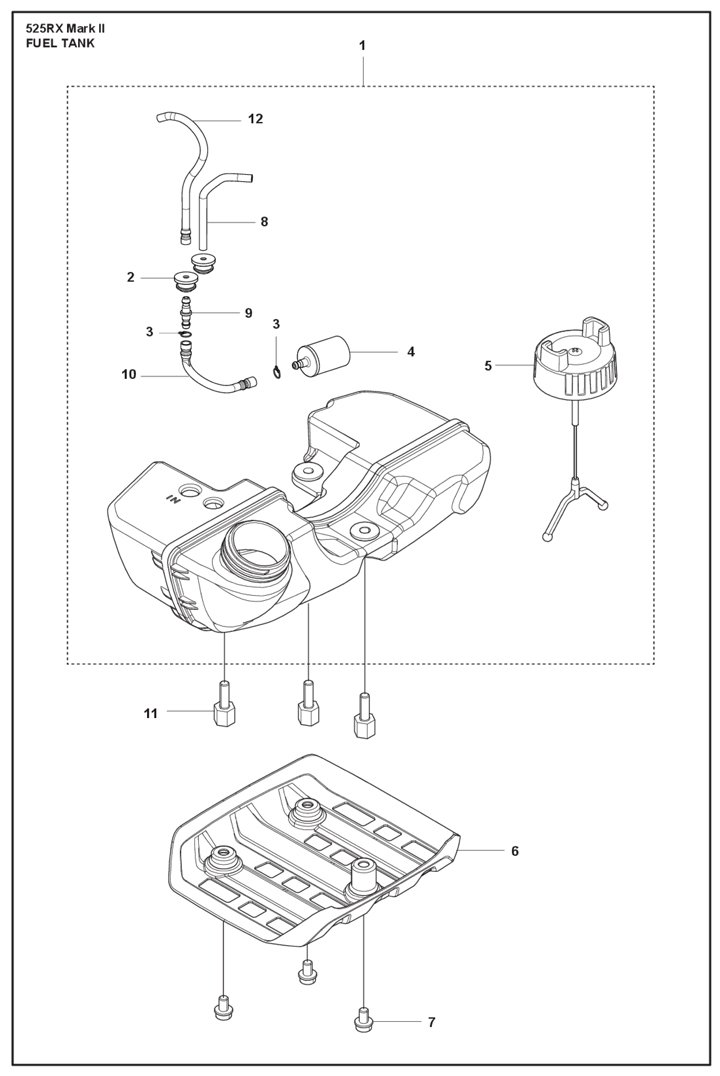 525RX Mark II
FUEL TANK

1
12
8
2
9
3
3
4
5
10
IN
11
6
7