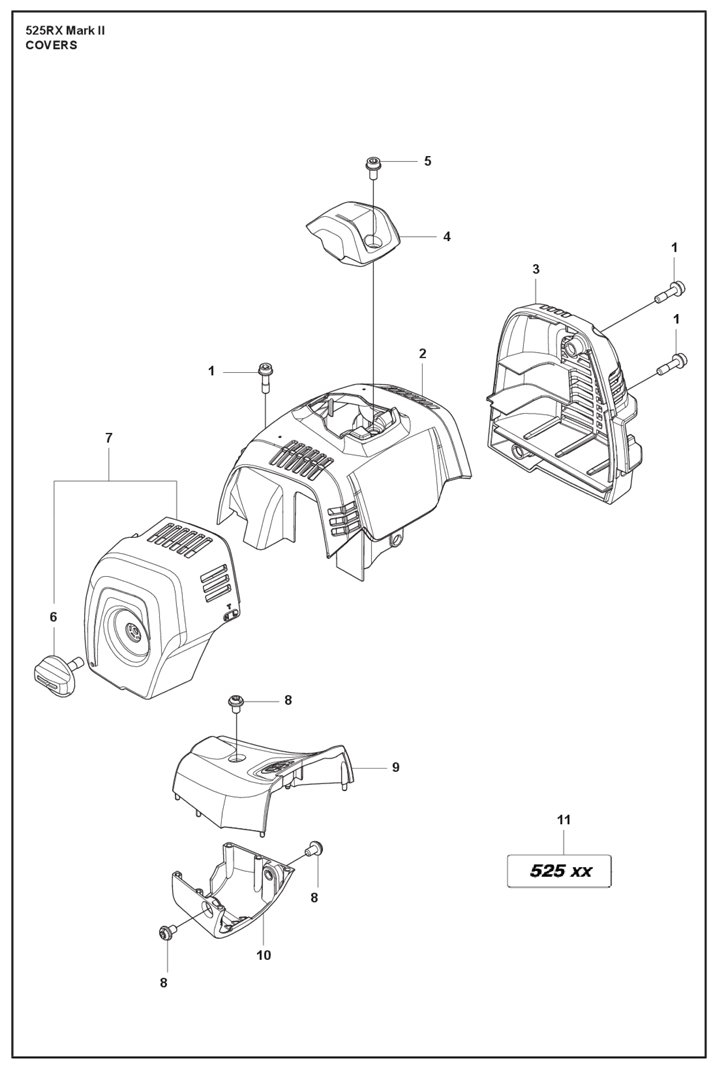 525RX Mark II
COVERS

5
4
1
3
1
1
2
7
6
8
9
11
525 xx
8
10
8